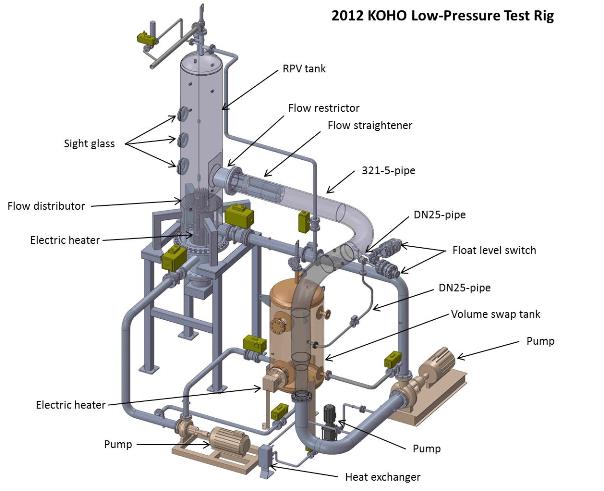 2012 KOHO Low-Pressure Test Rig

RPV tank

Flow restrictor

Flow straightener

Sight glass

321-5-pipe

Flow distributor

DN25-pipe

Electric heater

Float level switch

DN25-pipe

Volume swap tank

Pump

Electric heater

Pump

Pump

Heat exchanger