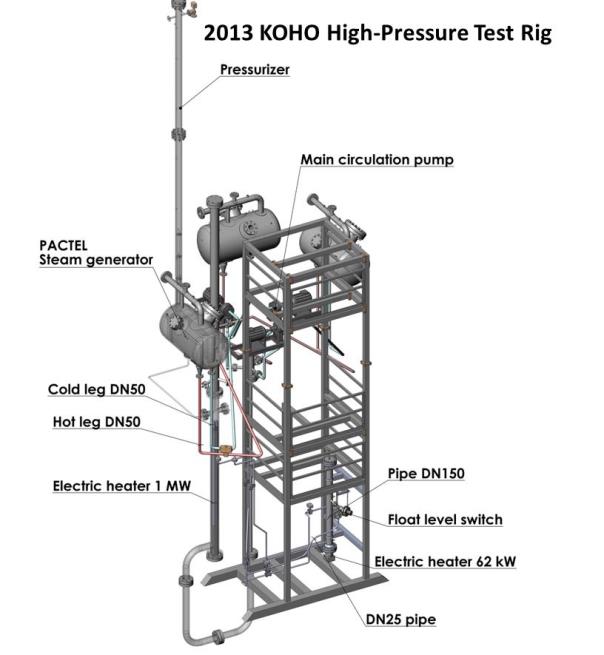 2013 KOHO High-Pressure Test Rig

Pressurizer

Main circulation pump

PACTEL
Steam generator

Cold leg DN50

Hot leg DN50

Electric heater 1 MW

Pipe DN150

Float level switch

Electric heater 62 kW

DN25 pipe