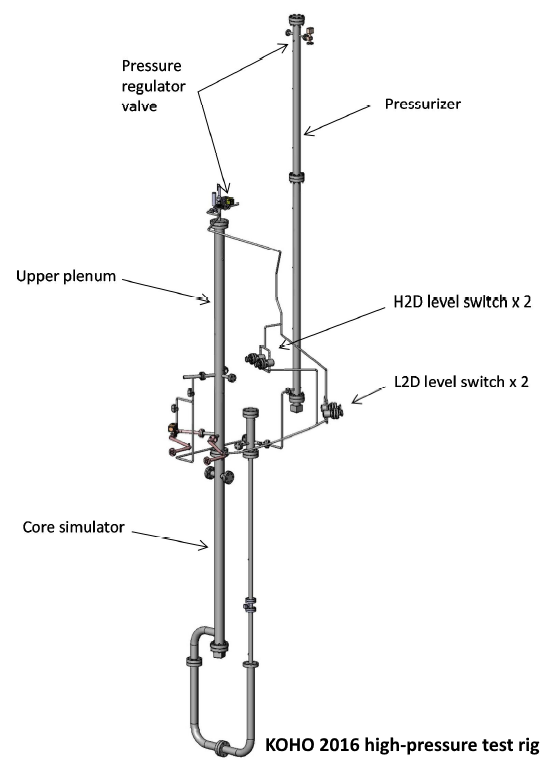 Pressure regulator valve

Pressurizer

Upper plenum

H2D level switch x 2

L2D level switch x 2

Core simulator

KOHO 2016 high-pressure test rig